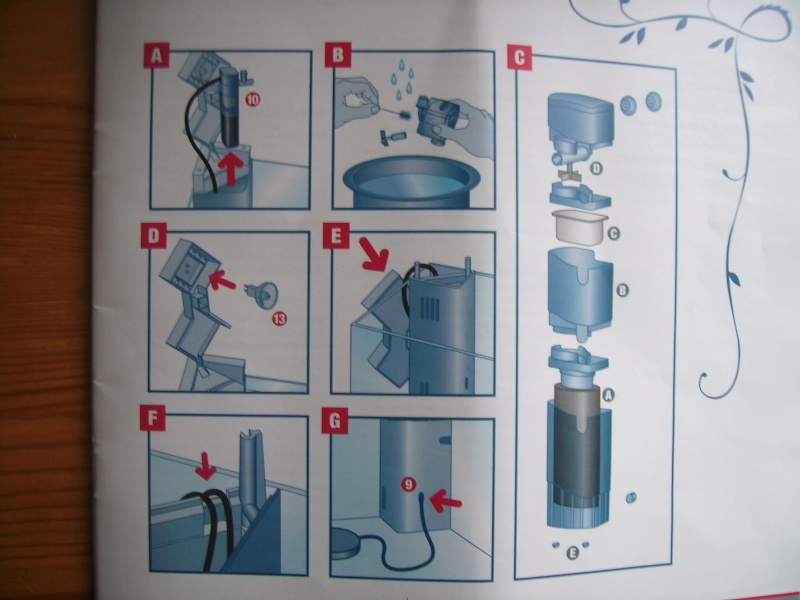 A
10
B
C
D
C
B
A
E
D
13
E
F
G
9